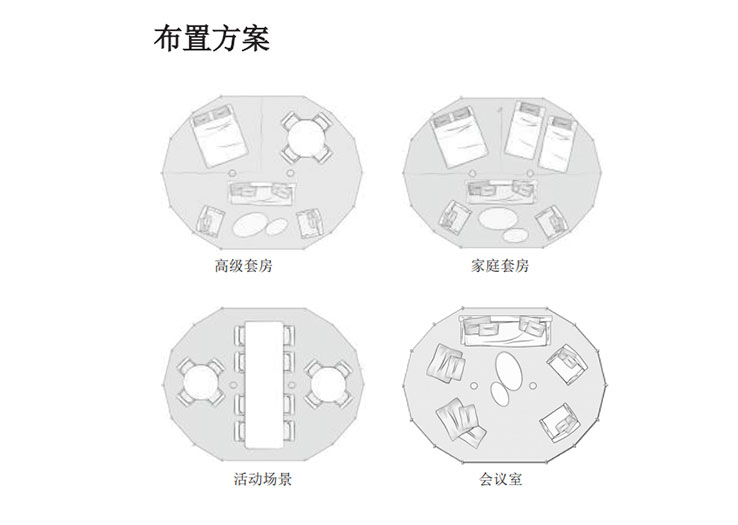 布置方案

高级套房

家庭套房

活动场景

会议室